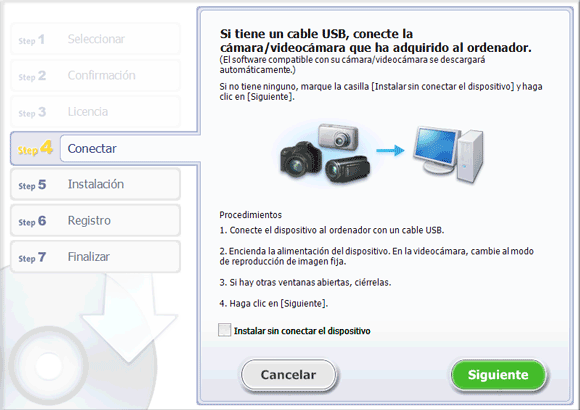 Step 1 Seleccionar

Step 2 Confirmación

Step 3 Licencia

Step 4 Conectar

Step 5 Instalación

Step 6 Registro

Step 7 Finalizar

Si tiene un cable USB, conecte la cámara/videocámara que ha adquirido al ordenador.
(El software compatible con su cámara/videocámara se descargará automáticamente.)

Si no tiene ninguno, marque la casilla [Instalar sin conectar el dispositivo] y haga clic en [Siguiente].

Procedimientos

1. Conecte el dispositivo al ordenador con un cable USB.

2. Encienda la alimentación del dispositivo. En la videocámara, cambie al modo de reproducción de imagen fija.

3. Si hay otras ventanas abiertas, ciérrelas.

4. Haga clic en [Siguiente].

Instalar sin conectar el dispositivo

Cancelar

Siguiente