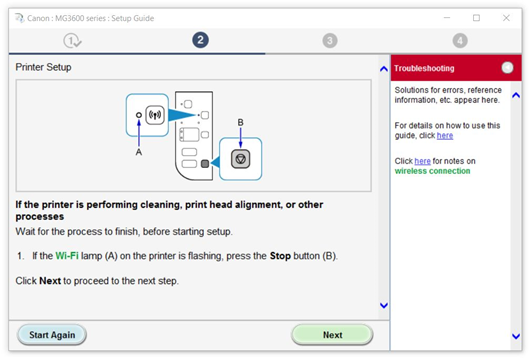 Canon : MG3600 series : Setup Guide

1 2 3 4

Printer Setup

A

B

If the printer is performing cleaning, print head alignment, or other processes

Wait for the process to finish, before starting setup.

1. If the Wi-Fi lamp (A) on the printer is flashing, press the Stop button (B).

Click Next to proceed to the next step.

Start Again

Next

Troubleshooting

Solutions for errors, reference information, etc. appear here.

For details on how to use this guide, click here

Click here for notes on wireless connection